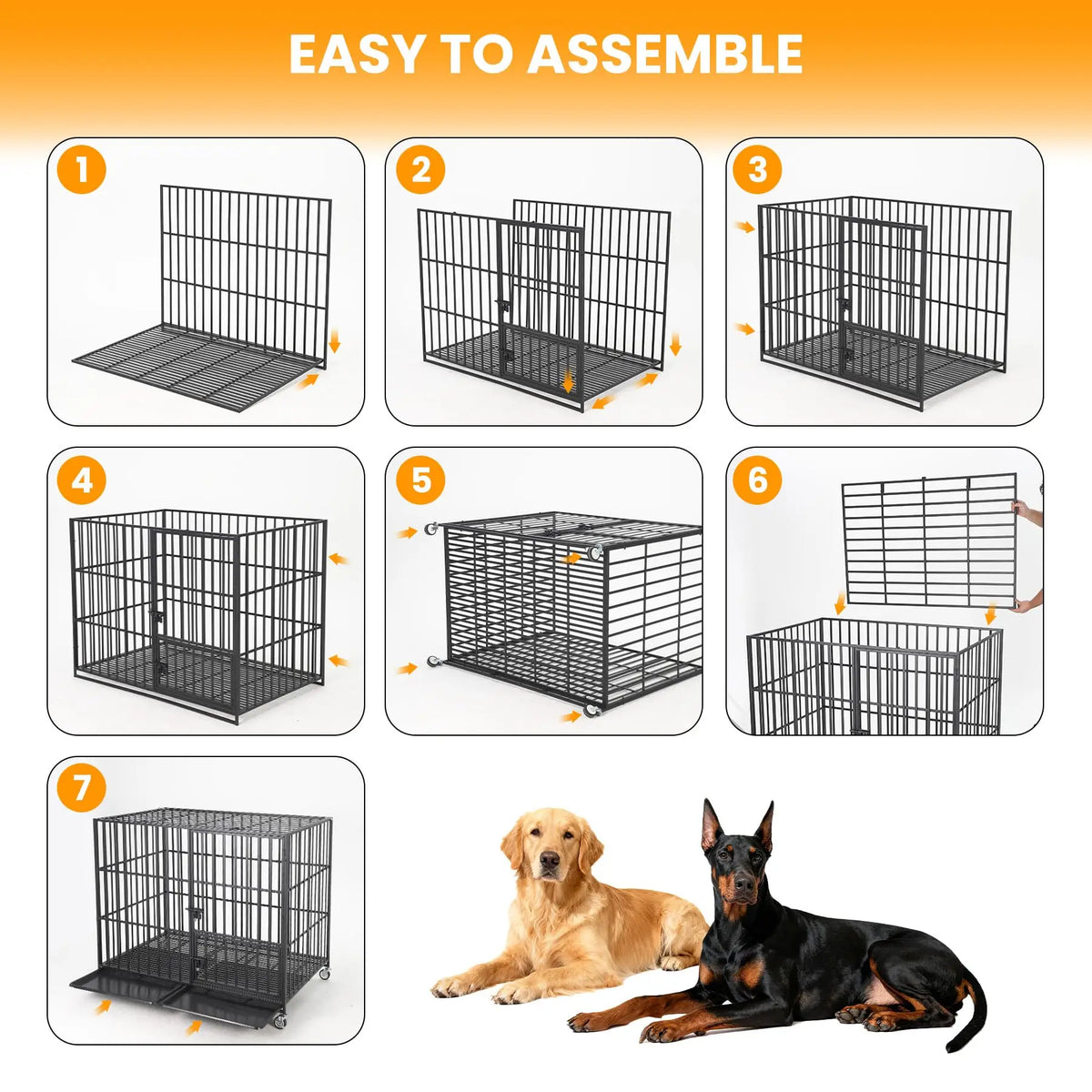 EASY TO ASSEMBLE

1

2

3

4

5

6

7